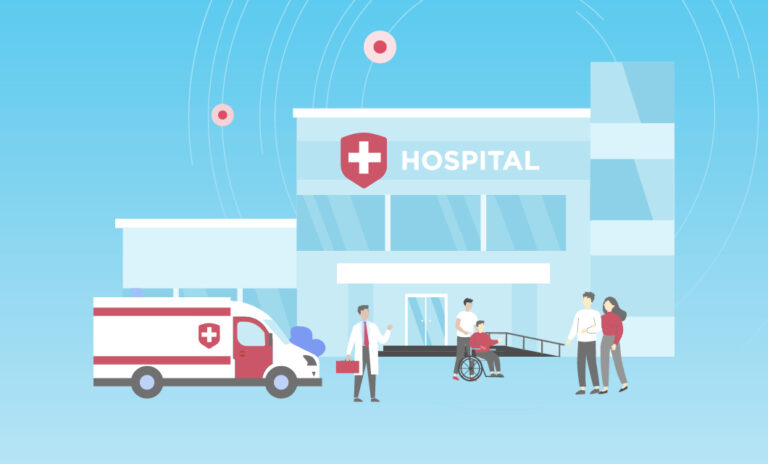 HOSPITAL